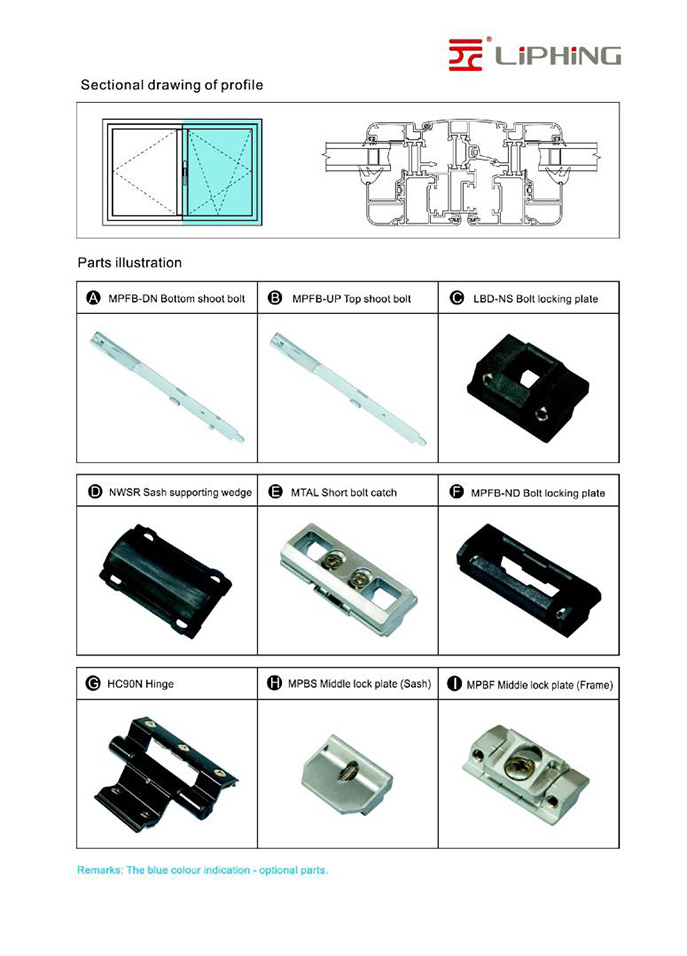 LiPHiNG

Sectional drawing of profile

Parts illustration

| A MPFB-DN Bottom shoot bolt | B MPFB-UP Top shoot bolt | C LBD-NS Bolt locking plate |
|---|---|---|
| D NWSR Sash supporting wedge | E MTAL Short bolt catch | F MPFB-ND Bolt locking plate |
| G HC90N Hinge | H MPBS Middle lock plate (Sash) | I MPBF Middle lock plate (Frame) |

Remarks: The blue colour indication - optional parts.